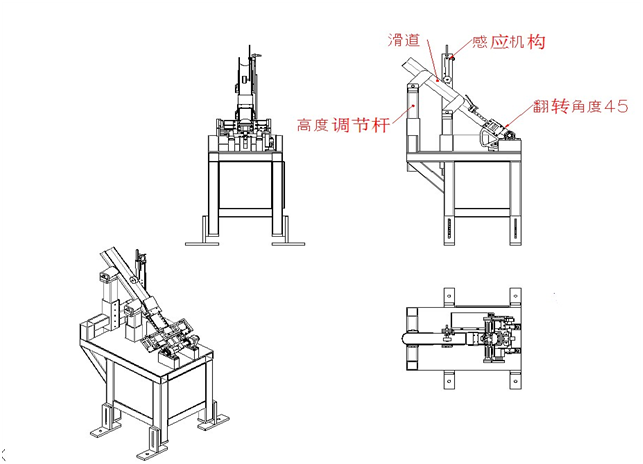 滑道
感应机构
高度调节杆
翻转角度45