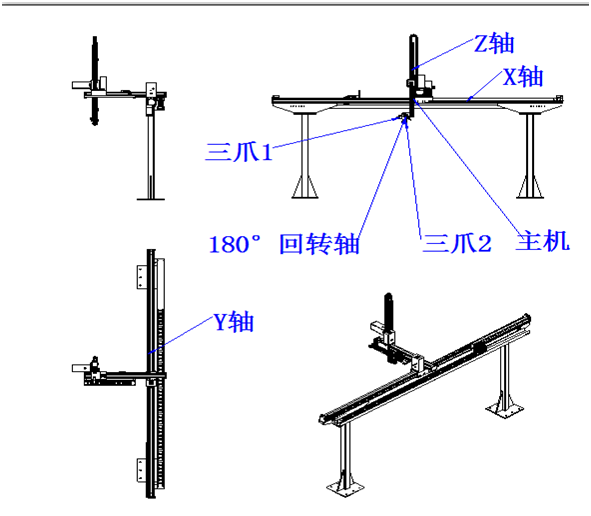 Z轴

X轴

三爪1

180° 回转轴

三爪2

主机

Y轴